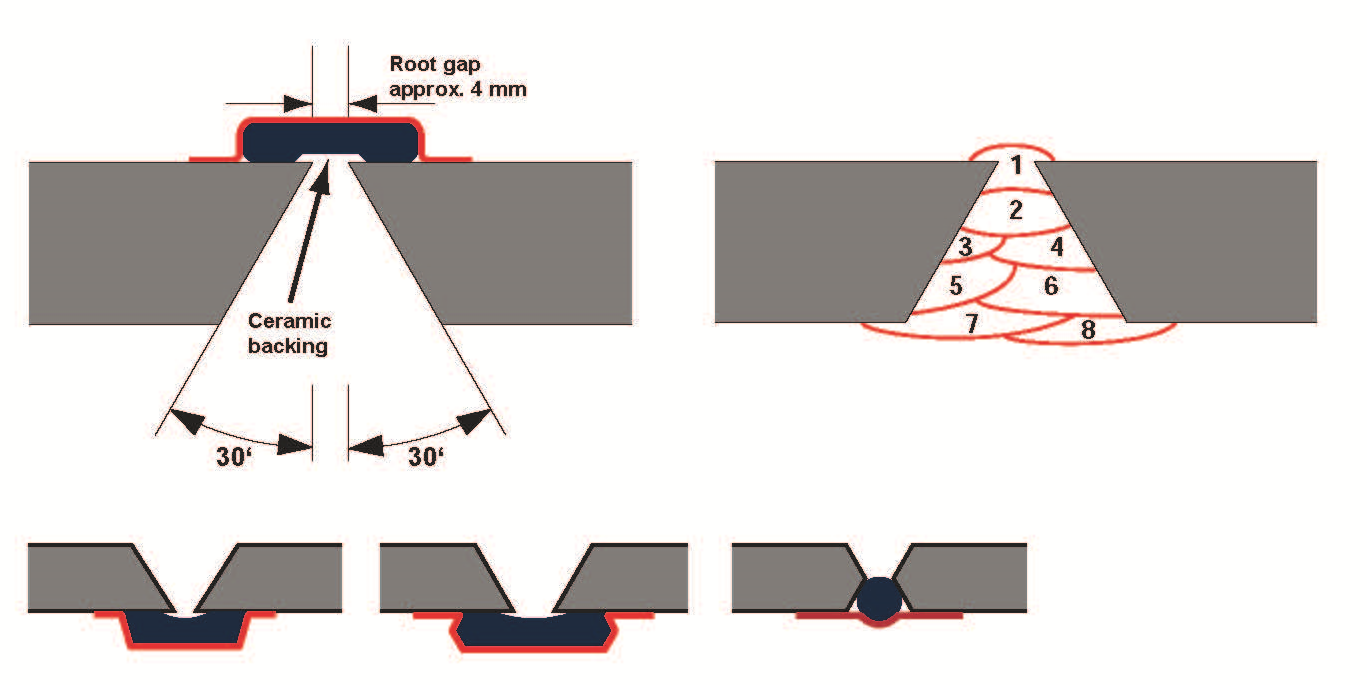 Root gap approx. 4 mm

Ceramic backing

30‘

30‘

1

2

3

4

5

6

7

8